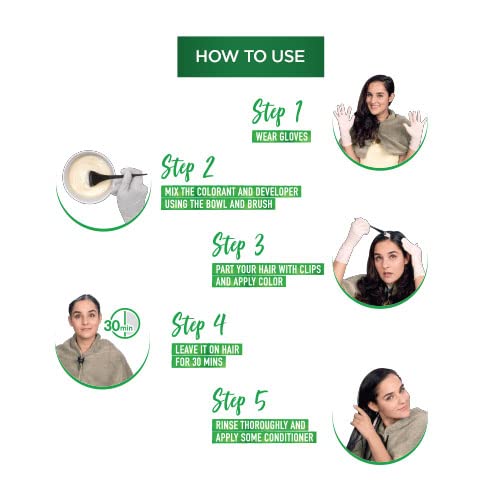 HOW TO USE

Step 1
WEAR GLOVES

Step 2
MIX THE COLORANT AND DEVELOPER USING THE BOWL AND BRUSH

Step 3
PART YOUR HAIR WITH CLIPS AND APPLY COLOR

30min

Step 4
LEAVE IT ON HAIR FOR 30 MINS

Step 5
RINSE THOROUGHLY AND APPLY SOME CONDITIONER